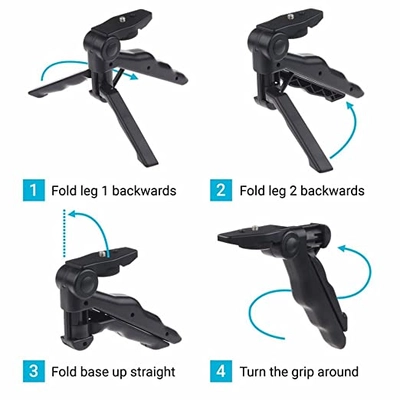 1 Fold leg 1 backwards

2 Fold leg 2 backwards

3 Fold base up straight

4 Turn the grip around