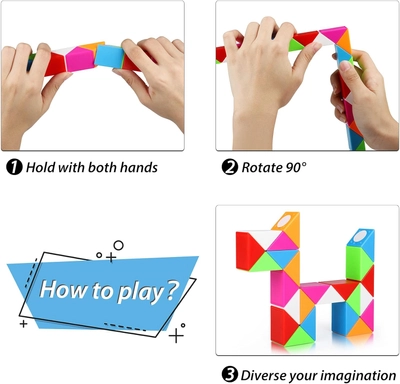 ❶ Hold with both hands

❷ Rotate 90°

How to play?

❸ Diverse your imagination